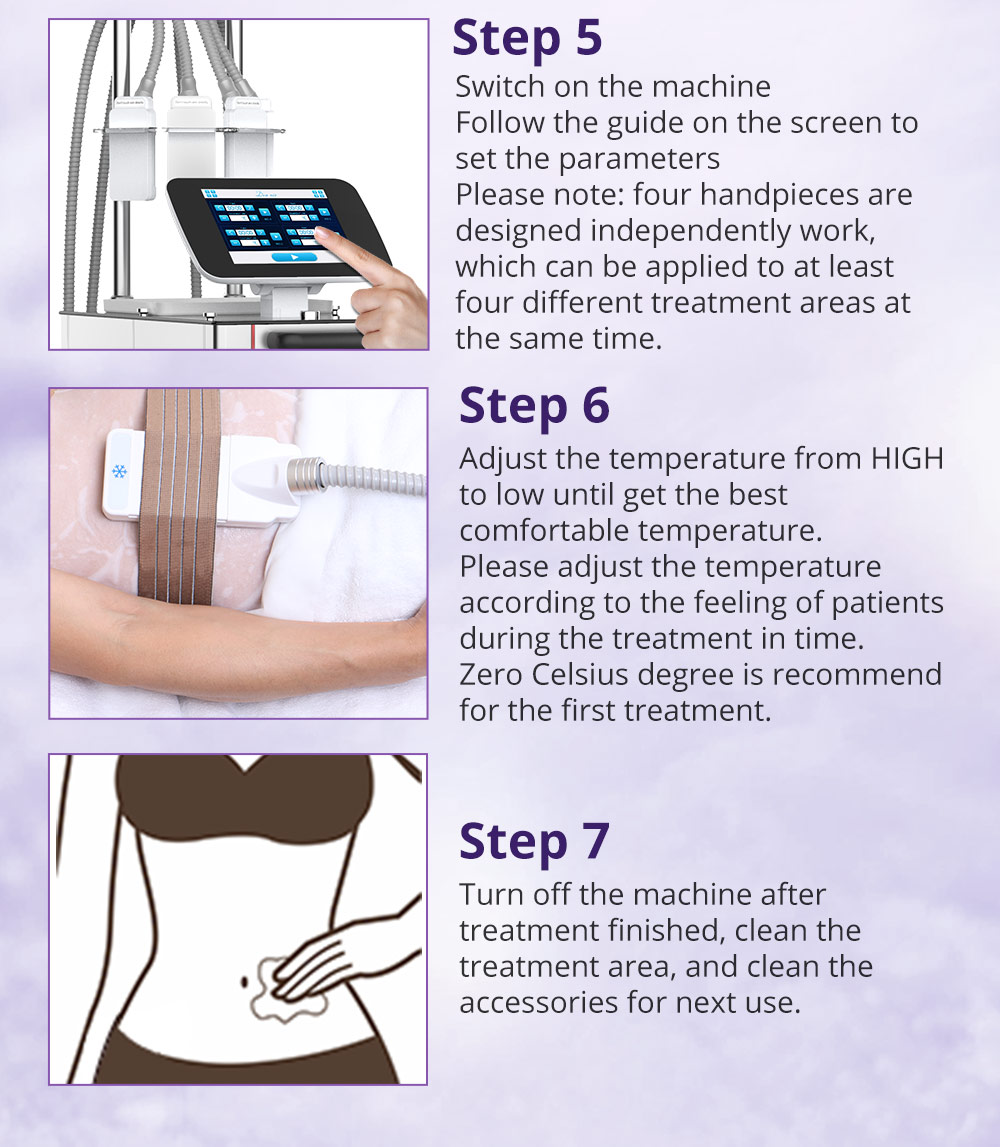 Step 5
Switch on the machine
Follow the guide on the screen to set the parameters
Please note: four handpieces are designed independently work, which can be applied to at least four different treatment areas at the same time.

Step 6
Adjust the temperature from HIGH to low until get the best comfortable temperature.
Please adjust the temperature according to the feeling of patients during the treatment in time.
Zero Celsius degree is recommend for the first treatment.

Step 7
Turn off the machine after treatment finished, clean the treatment area, and clean the accessories for next use.